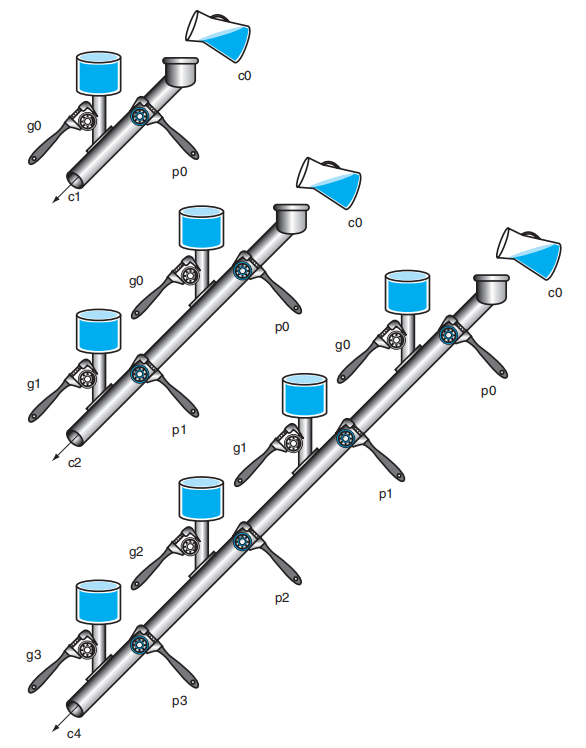 c0
g0
p0
c1

c0
g0
p0
g1
p1
c2

c0
g0
p0
g1
p1
g2
p2
g3
p3
c4